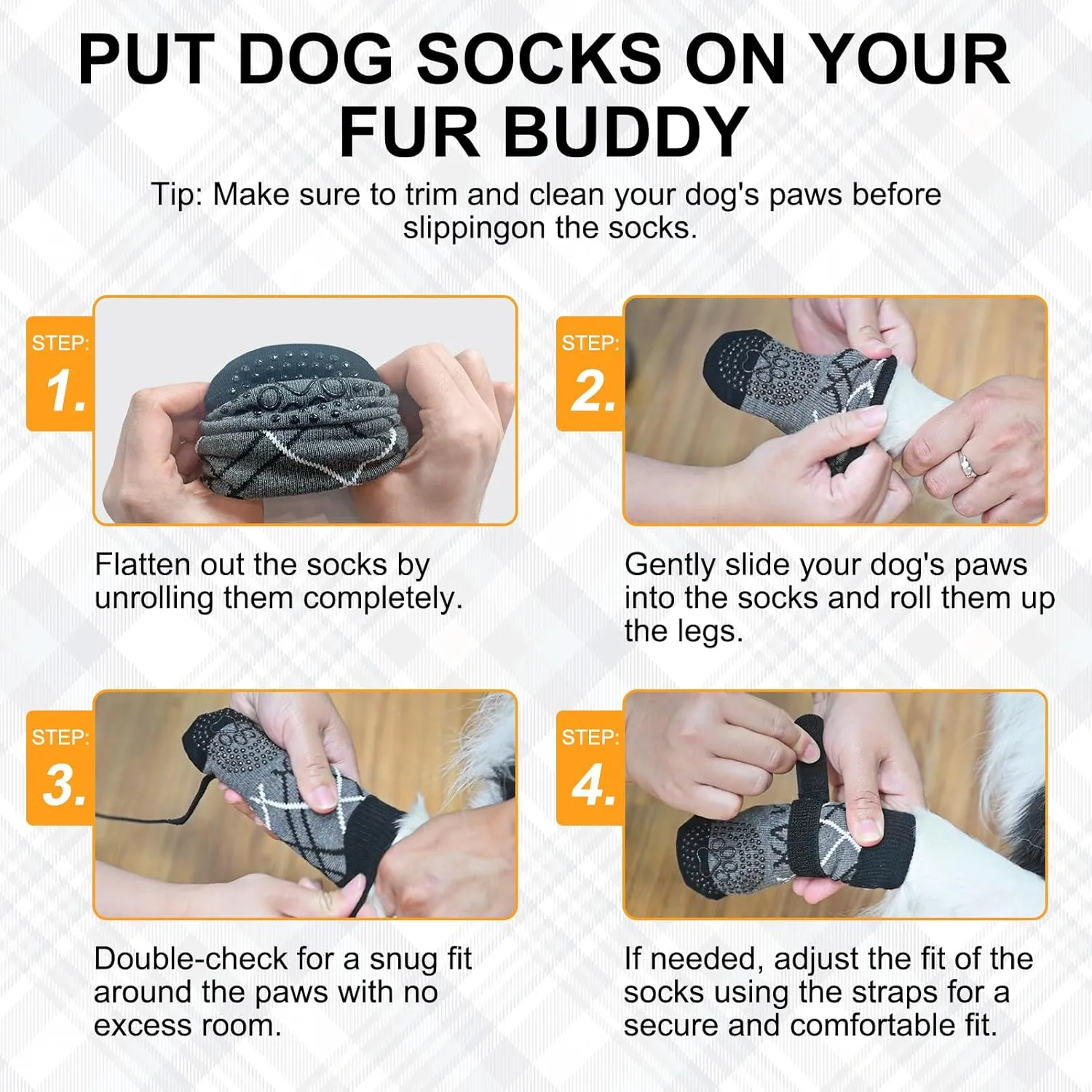 PUT DOG SOCKS ON YOUR FUR BUDDY

Tip: Make sure to trim and clean your dog's paws before slippingon the socks.

STEP: 1.

Flatten out the socks by unrolling them completely.

STEP: 2.

Gently slide your dog's paws into the socks and roll them up the legs.

STEP: 3.

Double-check for a snug fit around the paws with no excess room.

STEP: 4.

If needed, adjust the fit of the socks using the straps for a secure and comfortable fit.